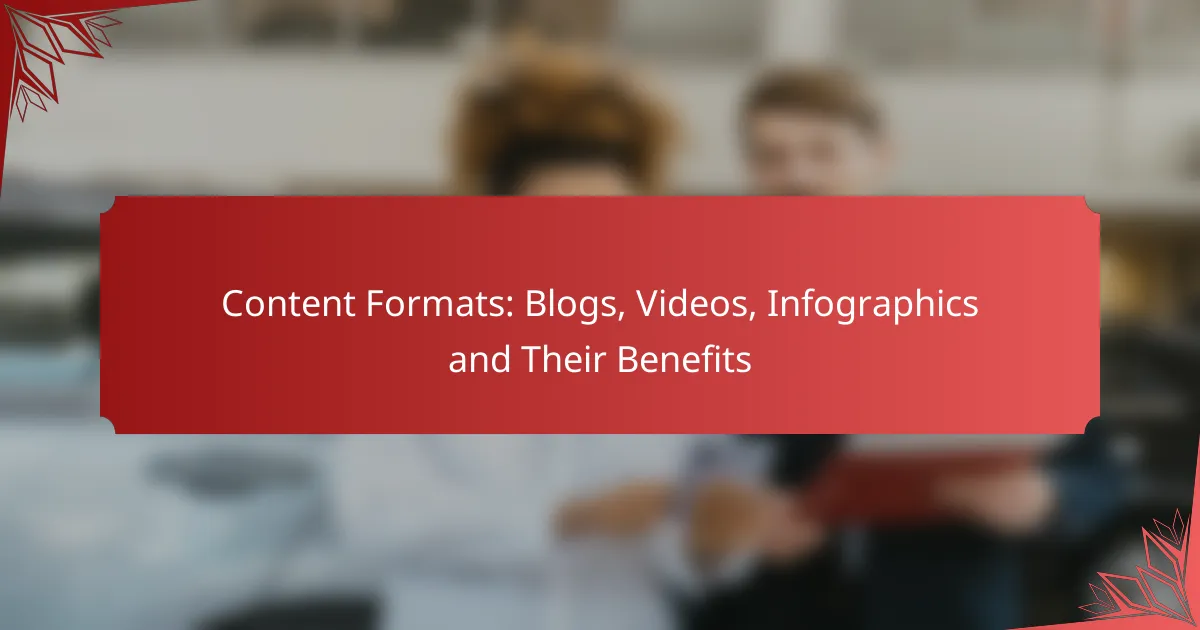 Content Formats: Blogs, Videos, Infographics and Their Benefits